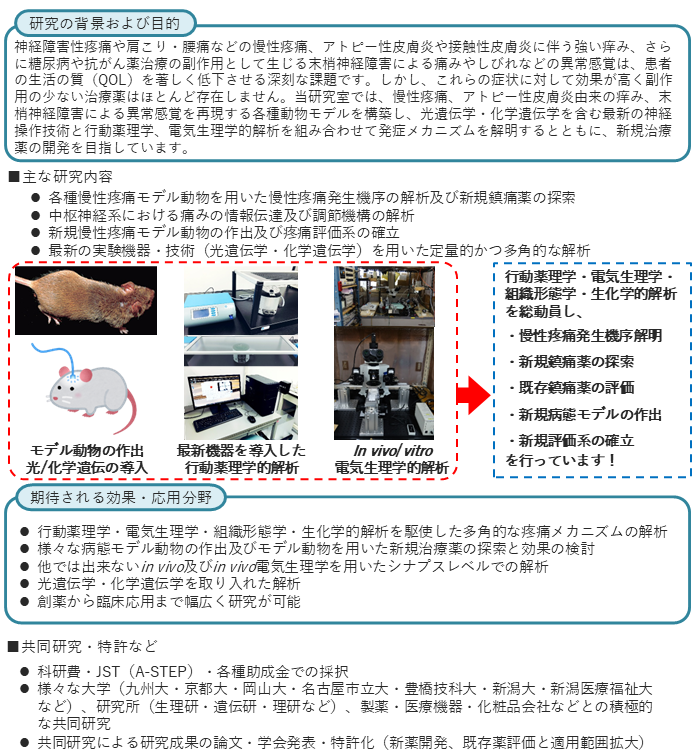 研究の背景および目的

神経障害性疼痛や肩こり・腰痛などの慢性疼痛、アトピー性皮膚炎や接触性皮膚炎に伴う強い痒み、さらに糖尿病や抗がん薬治療の副作用として生じる末梢神経障害による痛みやしびれなどの異常感覚は、患者の生活の質（QOL）を著しく低下させる深刻な課題です。しかし、これらの症状に対して効果が高く副作用の少ない治療薬はほとんど存在しません。当研究室では、慢性疼痛、アトピー性皮膚炎由来の痒み、末梢神経障害による異常感覚を再現する各種動物モデルを構築し、光遺伝学・化学遺伝学を含む最新の神経操作技術と行動薬理学、電気生理学的解析を組み合わせて発症メカニズムを解明するとともに、新規治療薬の開発を目指しています。

■主な研究内容
● 各種慢性疼痛モデル動物を用いた慢性疼痛発生機序の解析及び新規鎮痛薬の探索
● 中枢神経系における痛みの情報伝達及び調節機構の解析
● 新規慢性疼痛モデル動物の作出及び疼痛評価系の確立
● 最新の実験機器・技術（光遺伝学・化学遺伝学）を用いた定量的かつ多角的な解析

モデル動物の作出
光/化学遺伝の導入

最新機器を導入した
行動薬理学的解析

In vivo/ vitro
電気生理学的解析

行動薬理学・電気生理学・組織形態学・生化学的解析を総動員し、
・慢性疼痛発生機序解明
・新規鎮痛薬の探索
・既存鎮痛薬の評価
・新規病態モデルの作出
・新規評価系の確立
を行っています！

期待される効果・応用分野
● 行動薬理学・電気生理学・組織形態学・生化学的解析を駆使した多角的な疼痛メカニズムの解析
● 様々な病態モデル動物の作出及びモデル動物を用いた新規治療薬の探索と効果の検討
● 他では出来ないin vivo及びin vivo電気生理学を用いたシナプスレベルでの解析
● 光遺伝学・化学遺伝学を取り入れた解析
● 創薬から臨床応用まで幅広く研究が可能

■共同研究・特許など
● 科研費・JST（A-STEP）・各種助成金での採択
● 様々な大学（九州大・京都大・岡山大・名古屋市立大・豊橋技科大・新潟大・新潟医療福祉大など）、研究所（生理研・遺伝研・理研など）、製薬・医療機器・化粧品会社などとの積極的な共同研究
● 共同研究による研究成果の論文・学会発表・特許化（新薬開発、既存薬評価と適用範囲拡大）